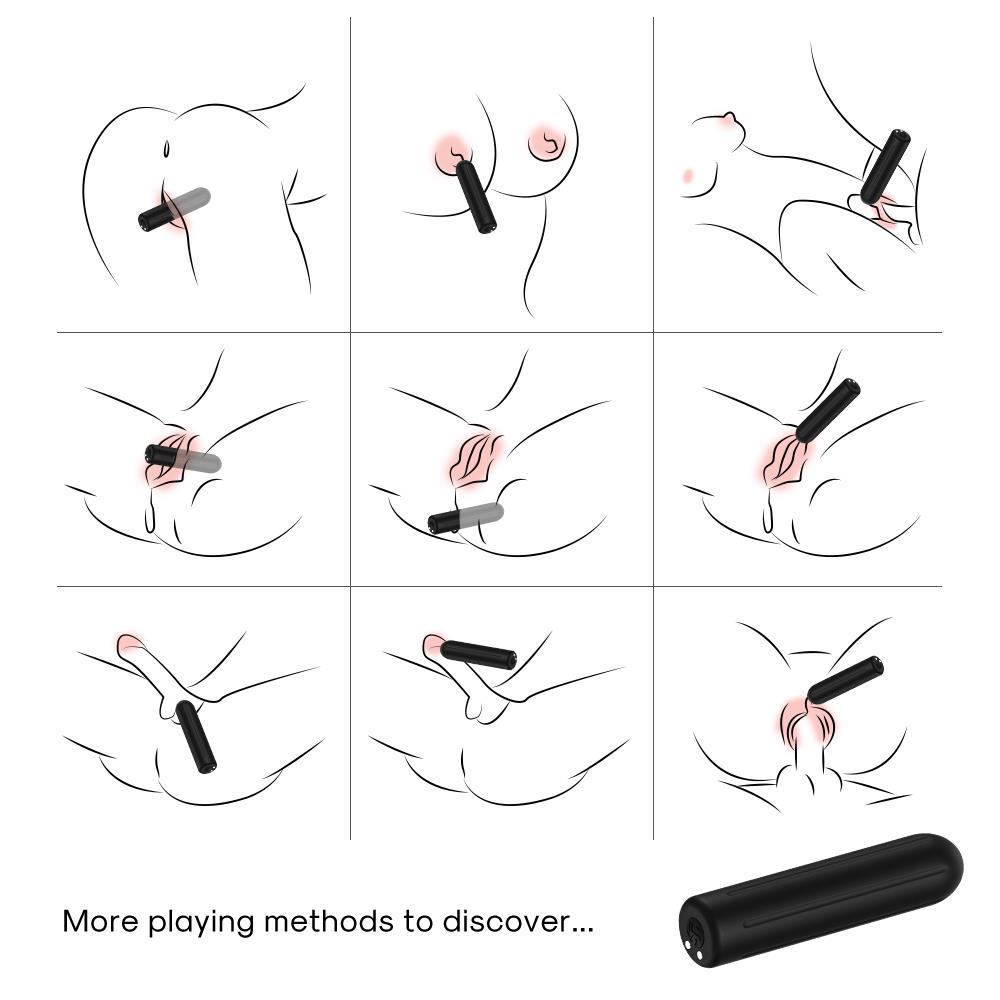 More playing methods to discover...